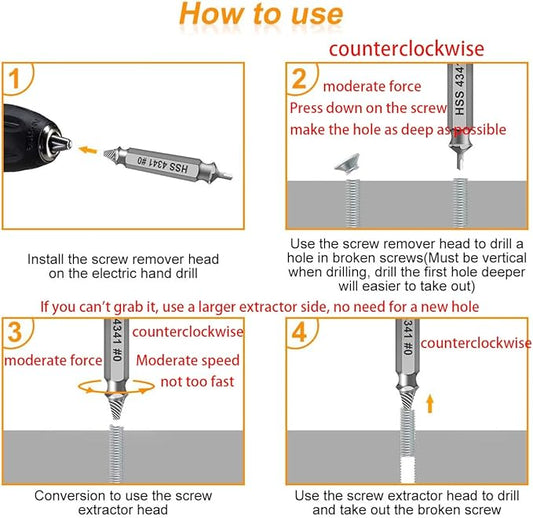 How to use

1

HSS 4341 #0

Install the screw remover head on the electric hand drill

counterclockwise

2

moderate force

Press down on the screw

make the hole as deep as possible

HSS 434

Use the screw remover head to drill a hole in broken screws(Must be vertical when drilling, drill the first hole deeper will easier to take out)

If you can't grab it, use a larger extractor side, no need for a new hole

3

4341 #0

counterclockwise

moderate force

Moderate speed

not too fast

Conversion to use the screw extractor head

4

341 #0

counterclockwise

Use the screw extractor head to drill and take out the broken screw